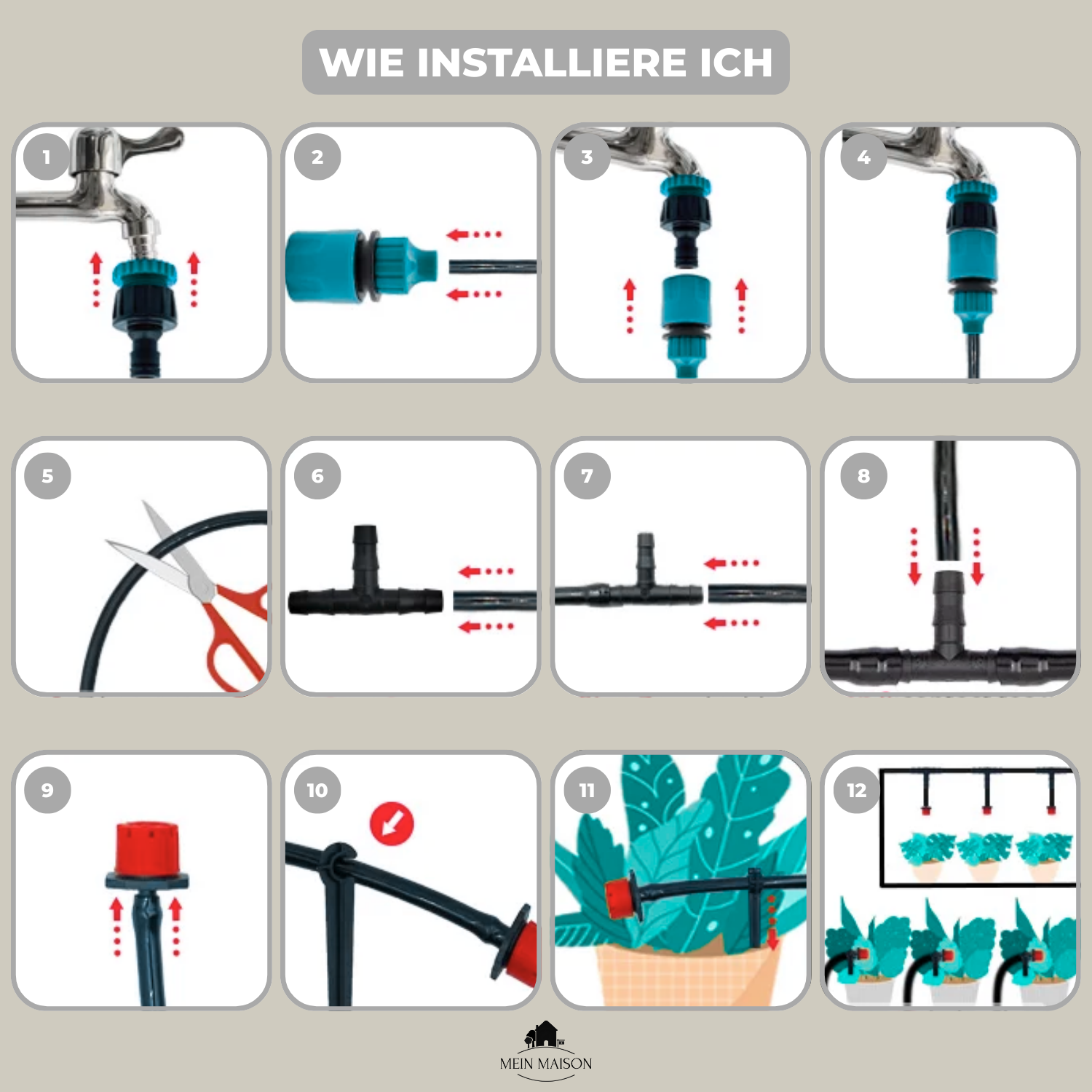 WIE INSTALLIERE ICH

1

2

3

4

5

6

7

8

9

10

11

12

MEIN MAISON